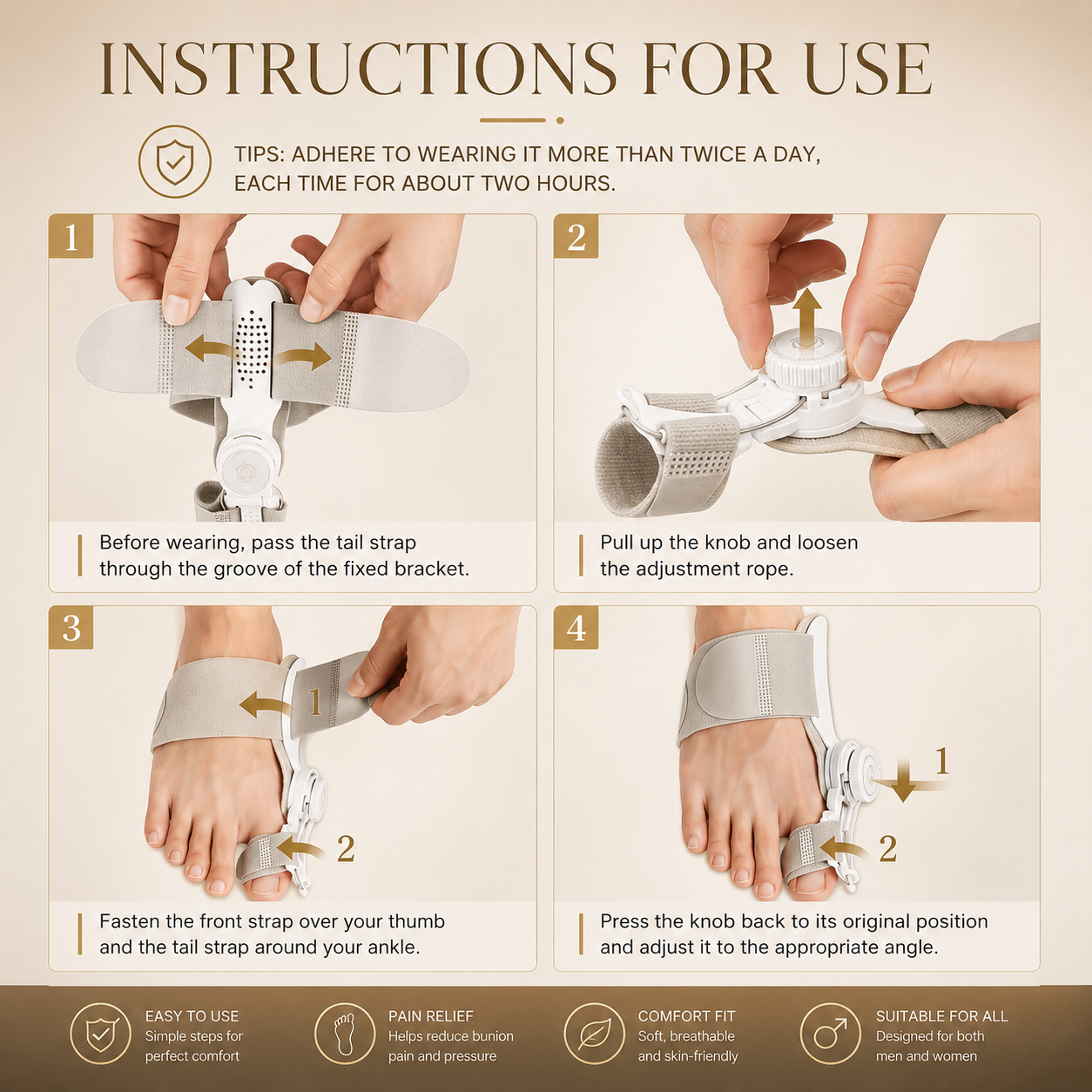 INSTRUCTIONS FOR USE

TIPS: ADHERE TO WEARING IT MORE THAN TWICE A DAY, EACH TIME FOR ABOUT TWO HOURS.

1

Before wearing, pass the tail strap through the groove of the fixed bracket.

2

Pull up the knob and loosen the adjustment rope.

3

1

2

Fasten the front strap over your thumb and the tail strap around your ankle.

4

1

2

Press the knob back to its original position and adjust it to the appropriate angle.

EASY TO USE
Simple steps for perfect comfort

PAIN RELIEF
Helps reduce bunion pain and pressure

COMFORT FIT
Soft, breathable and skin-friendly

SUITABLE FOR ALL
Designed for both men and women